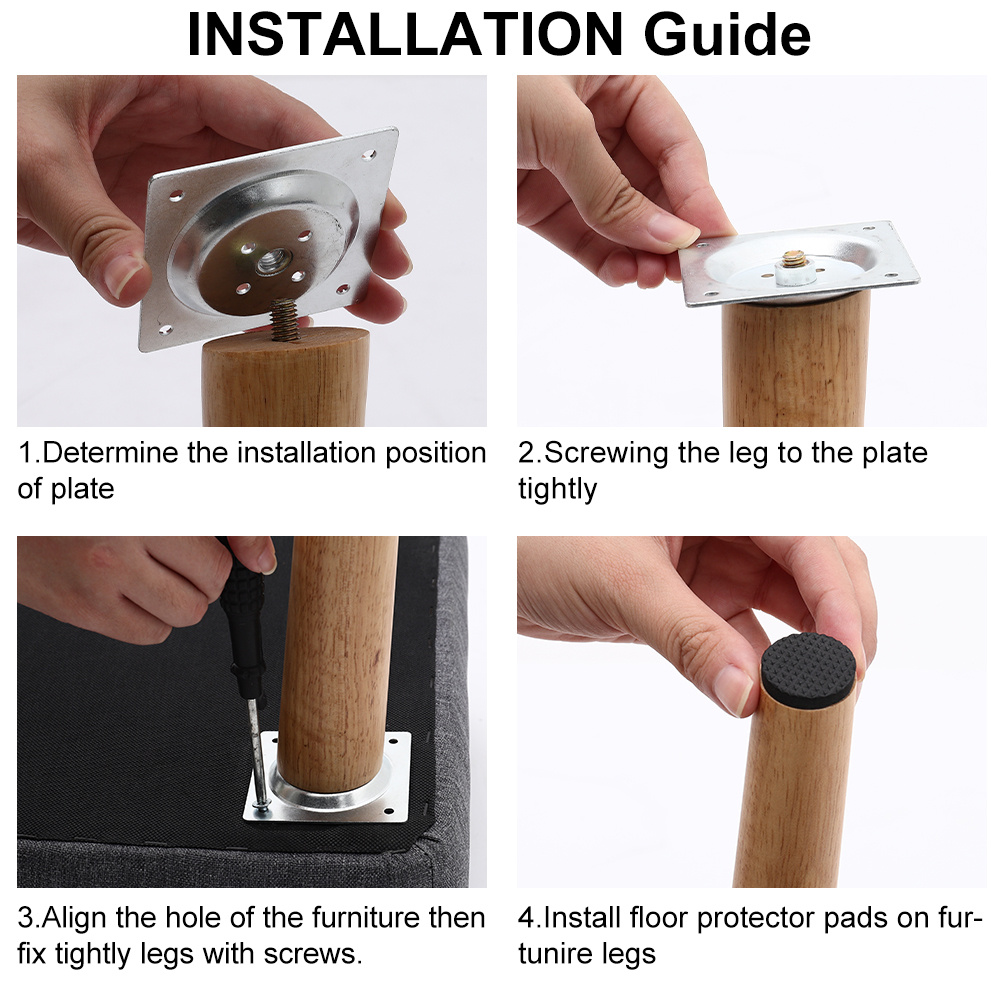 INSTALLATION Guide

1.Determine the installation position of plate

2.Screwing the leg to the plate tightly

3.Align the hole of the furniture then fix tightly legs with screws.

4.Install floor protector pads on furtunire legs