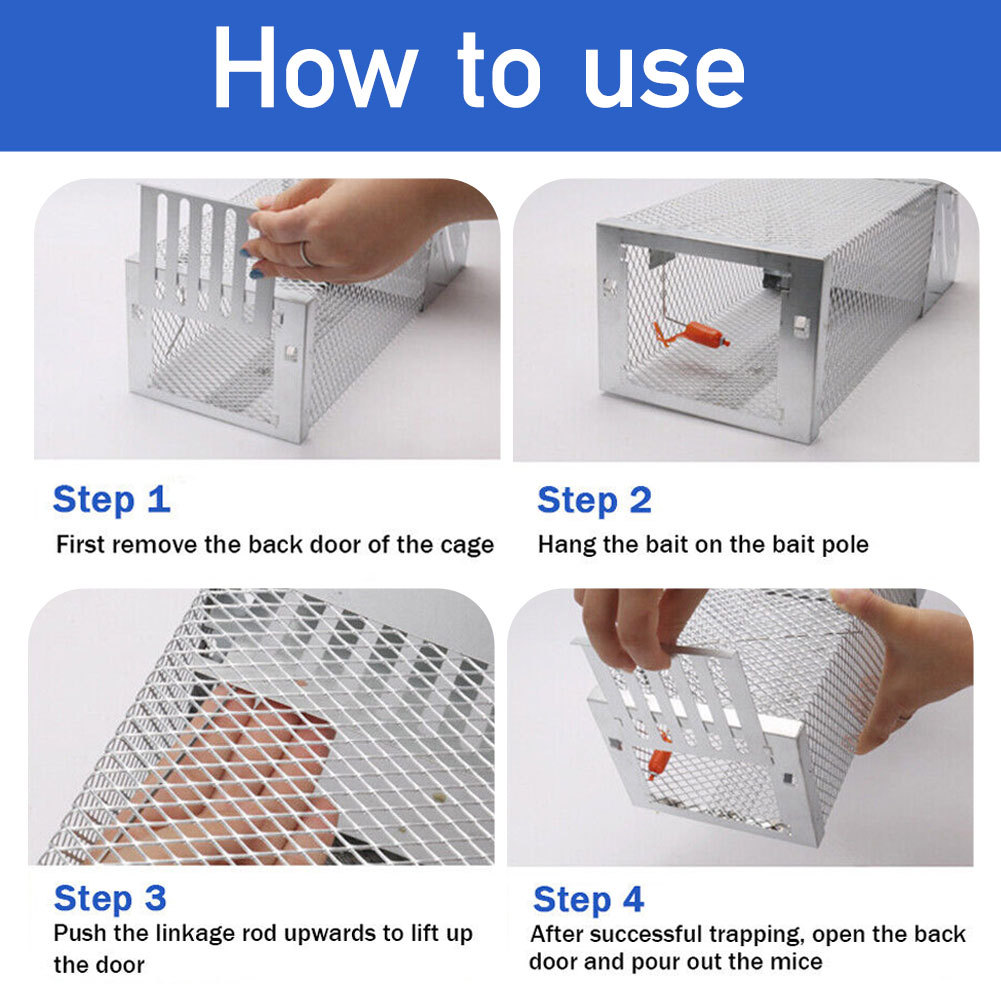 How to use

Step 1
First remove the back door of the cage

Step 2
Hang the bait on the bait pole

Step 3
Push the linkage rod upwards to lift up the door

Step 4
After successful trapping, open the back door and pour out the mice