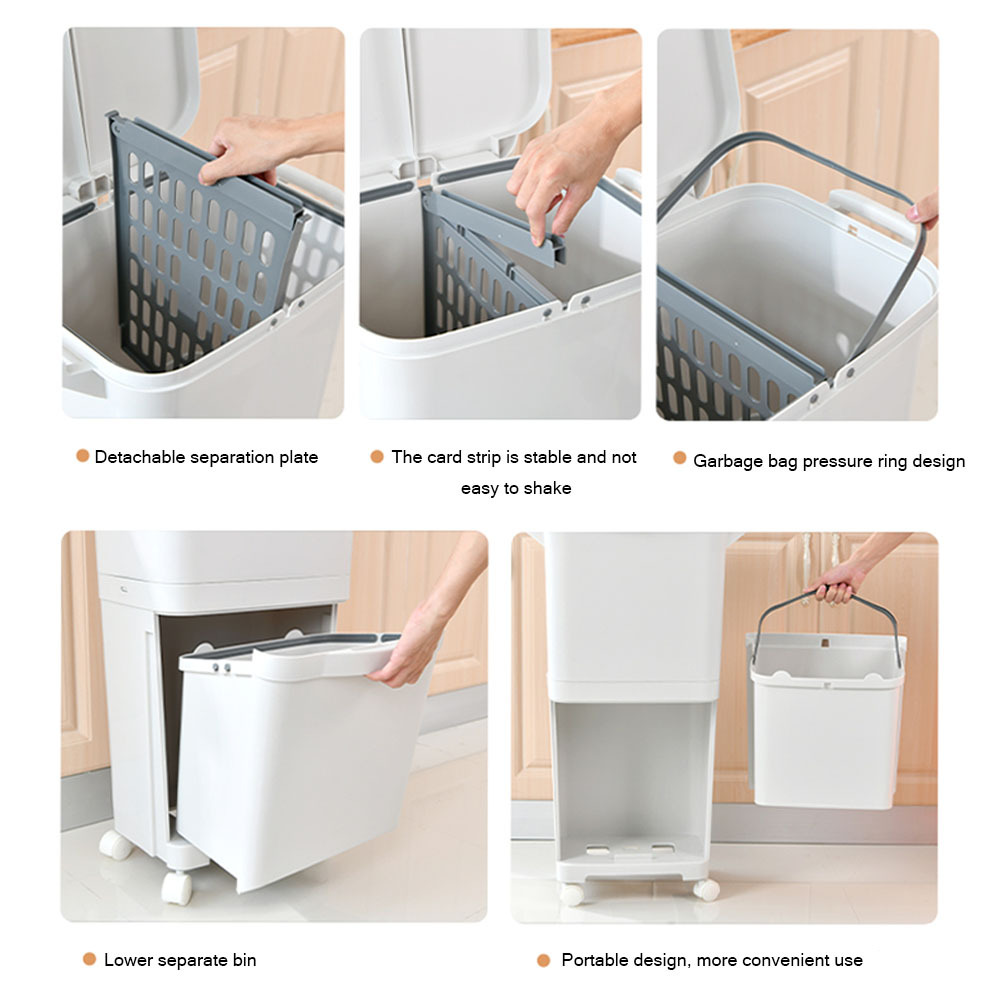 Detachable separation plate

The card strip is stable and not easy to shake

Garbage bag pressure ring design

Lower separate bin

Portable design, more convenient use