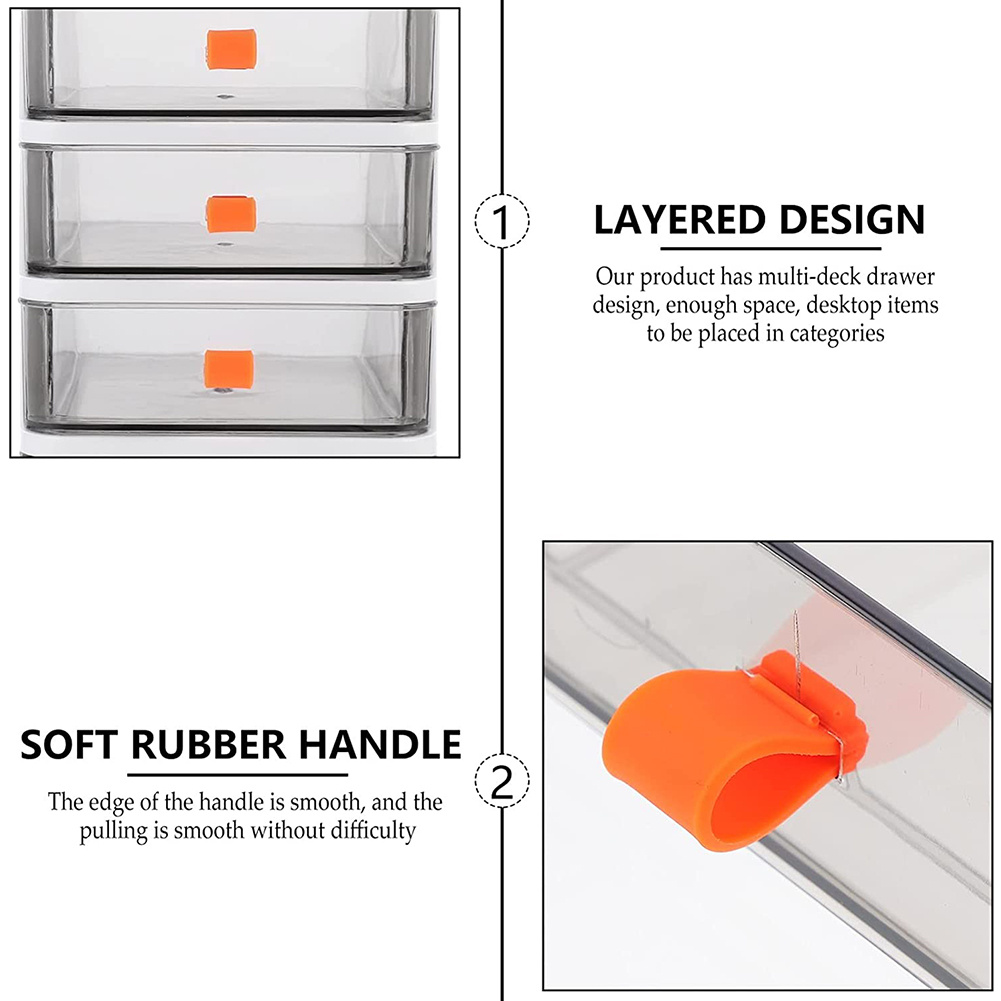 1

LAYERED DESIGN

Our product has multi-deck drawer design, enough space, desktop items to be placed in categories

SOFT RUBBER HANDLE

The edge of the handle is smooth, and the pulling is smooth without difficulty

2